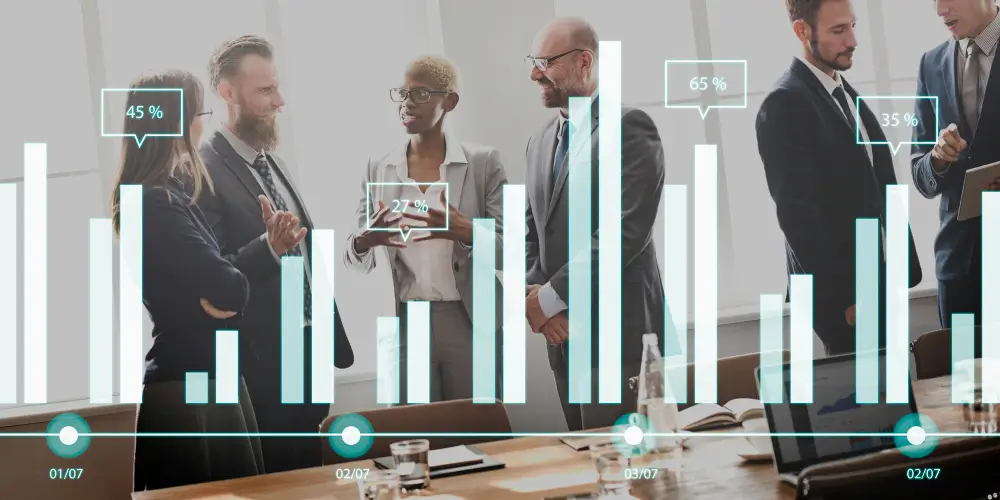 45 %

27 %

65 %

35 %

01/07

02/07

03/07

02/07